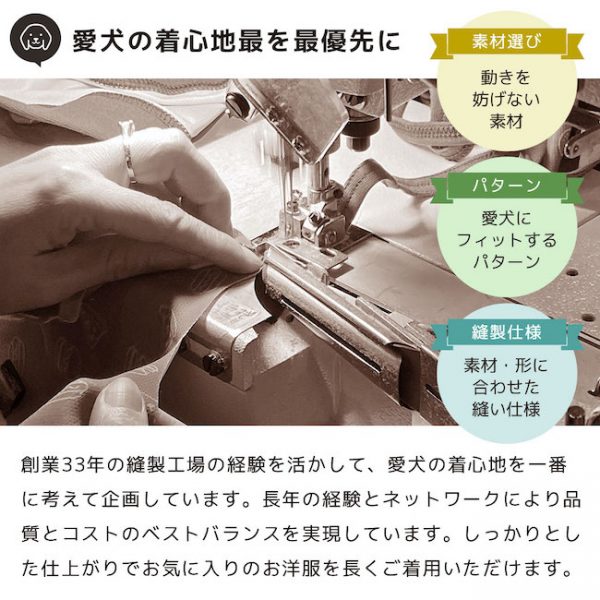 愛犬の着心地最を最優先に

素材選び

動きを妨げない素材

パターン

愛犬にフィットするパターン

縫製仕様

素材・形に合わせた縫い仕様

創業33年の縫製工場の経験を活かして、愛犬の着心地を一番に考えて企画しています。長年の経験とネットワークにより品質とコストのベストバランスを実現しています。しっかりとした仕上がりでお気に入りのお洋服を長くご着用いただけます。