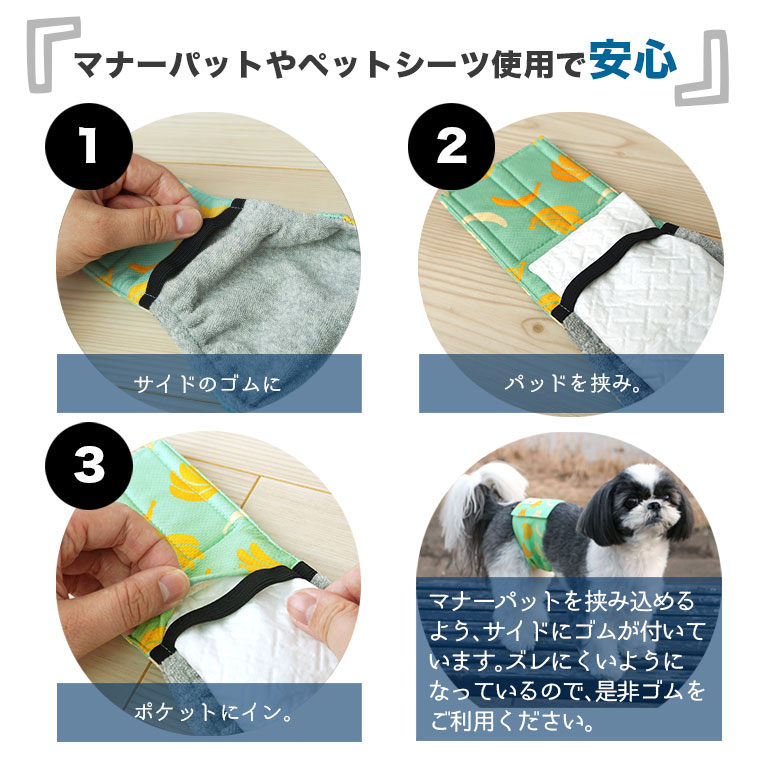 『マナーパットやペットシーツ使用で安心』

1

サイドのゴムに

2

パッドを挟み。

3

ポケットにイン。

マナーパットを挟み込めるよう、サイドにゴムが付いています。ズレにくいようになっているので、是非ゴムをご利用ください。