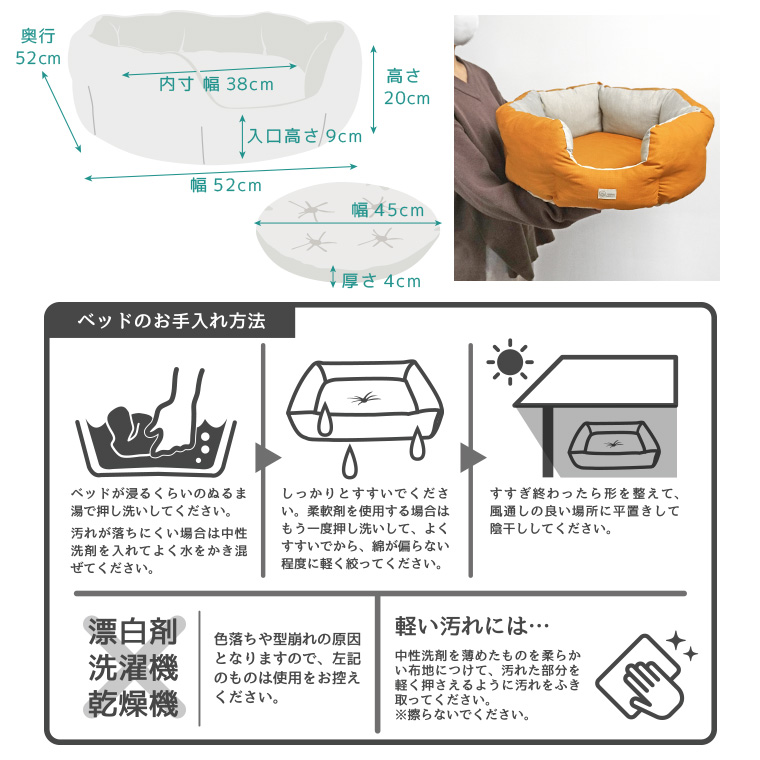 奥行
52cm

内寸 幅 38cm

高さ
20cm

入口高さ 9cm

幅 52cm

幅 45cm

厚さ 4cm

ベッドのお手入れ方法

ベッドが浸るくらいのぬるま湯で押し洗いしてください。

汚れが落ちにくい場合は中性洗剤を入れてよく水をかき混ぜてください。

しっかりとすすいでください。柔軟剤を使用する場合はもう一度押し洗いして、よくすすいでから、綿が偏らない程度に軽く絞ってください。

すすぎ終わったら形を整えて、風通しの良い場所に平置きして陰干ししてください。

漂白剤
洗濯機
乾燥機

色落ちや型崩れの原因となりますので、左記のものは使用をお控えください。

軽い汚れには…

中性洗剤を薄めたものを柔らかい布地につけて、汚れた部分を軽く押さえるように汚れをふき取ってください。
※擦らないでください。