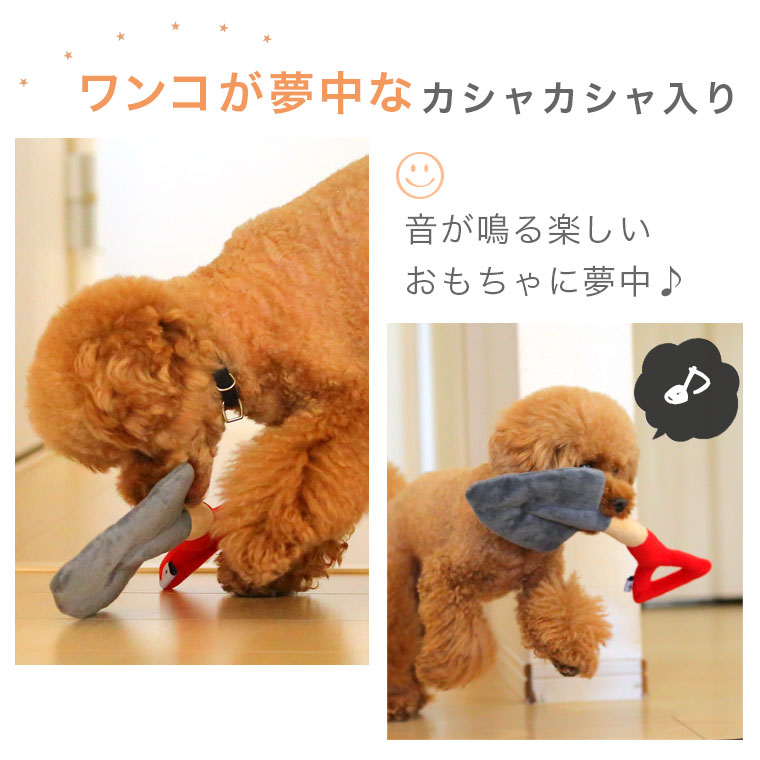 ワンコが夢中なカシャカシャ入り

音が鳴る楽しい
おもちゃに夢中♪