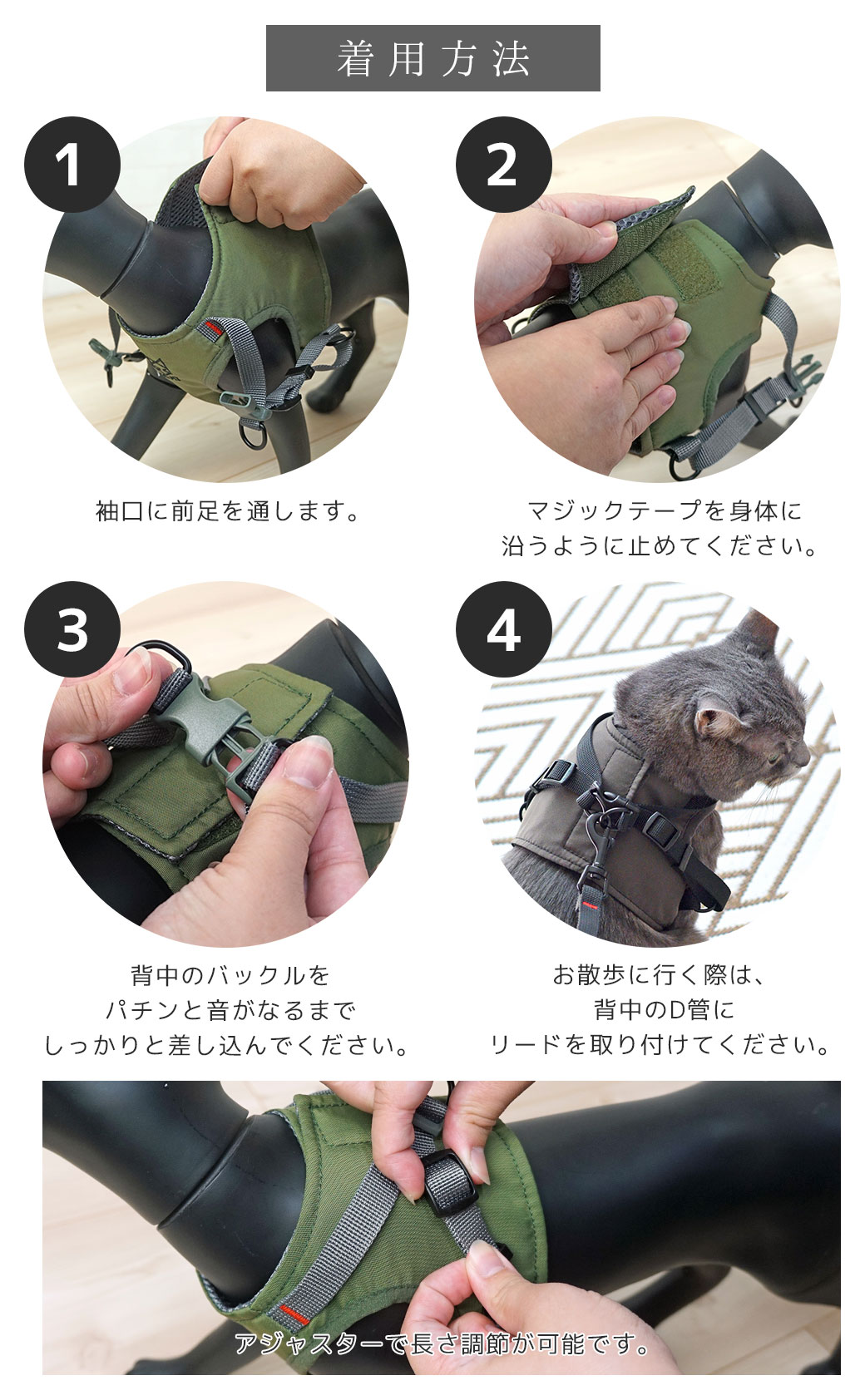 着用方法

1

袖口に前足を通します。

2

マジックテープを身体に沿うように止めてください。

3

背中のバックルをパチンと音がなるまでしっかりと差し込んでください。

4

お散歩に行く際は、背中のD管にリードを取り付けてください。

アジャスターで長さ調節が可能です。